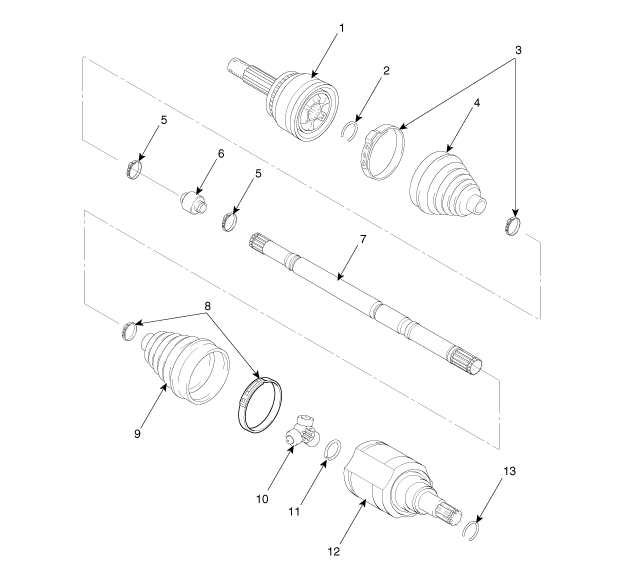 1
2
3
4
5
6
5
7
8
9
10
11
12
13