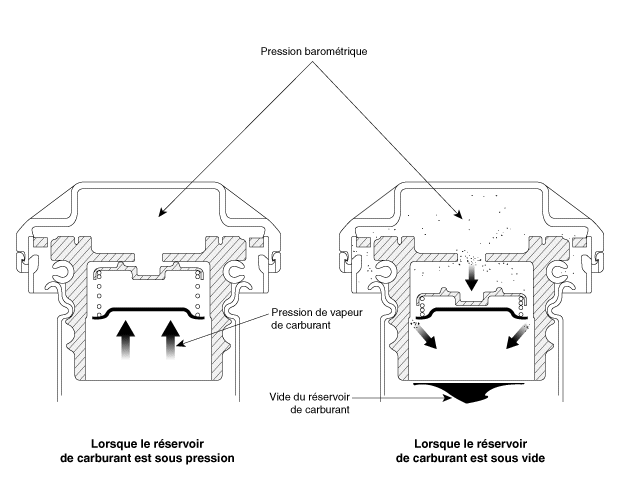 Pression barométrique

Pression de vapeur de carburant

Vide du réservoir de carburant

Lorsque le réservoir de carburant est sous pression

Lorsque le réservoir de carburant est sous vide