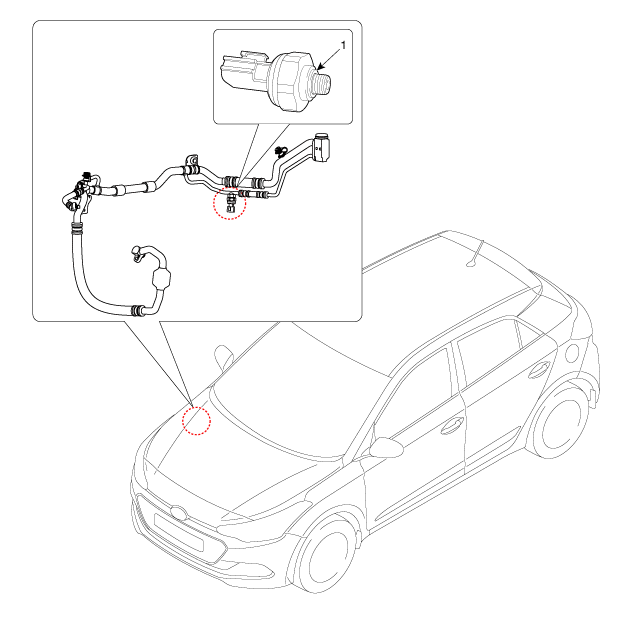 1