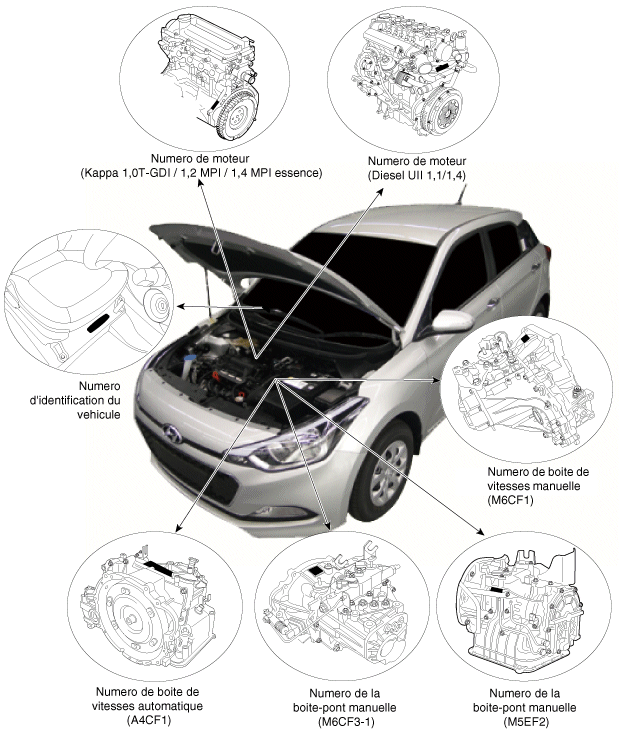 Numero de moteur
(Kappa 1,0T-GDI / 1,2 MPI / 1,4 MPI essence)

Numero de moteur
(Diesel UII 1,1/1,4)

Numero
d'identification du
vehicule

Numero de boite de
vitesses manuelle
(M6CF1)

Numero de boite de
vitesses automatique
(A4CF1)

Numero de la
boite-pont manuelle
(M6CF3-1)

Numero de la
boite-pont manuelle
(M5EF2)