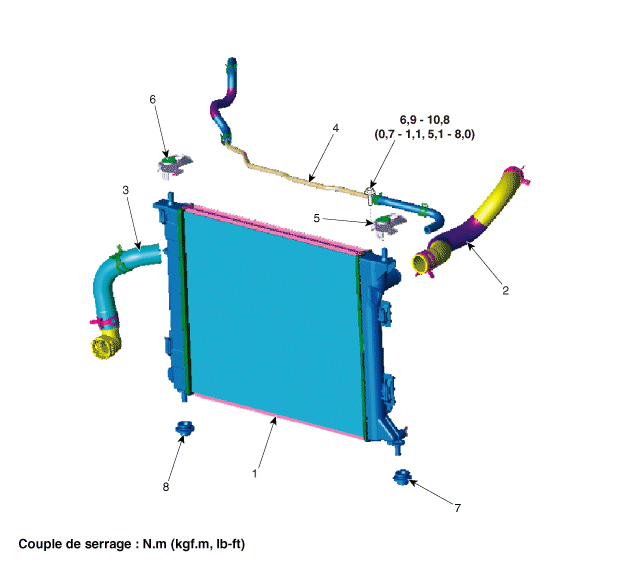 6

4

6,9 - 10,8
(0,7 - 1,1, 5,1 - 8,0)

3

5

2

1

8

7

Couple de serrage : N.m (kgf.m, lb-ft)