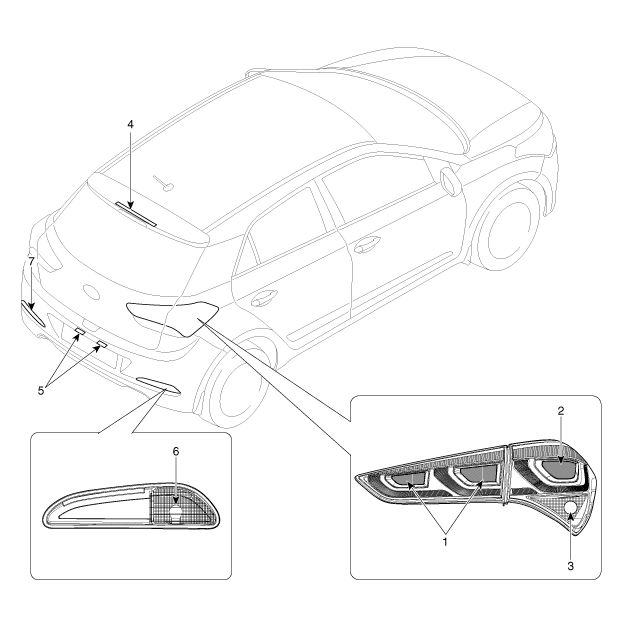 4
7
5
6
2
1
3