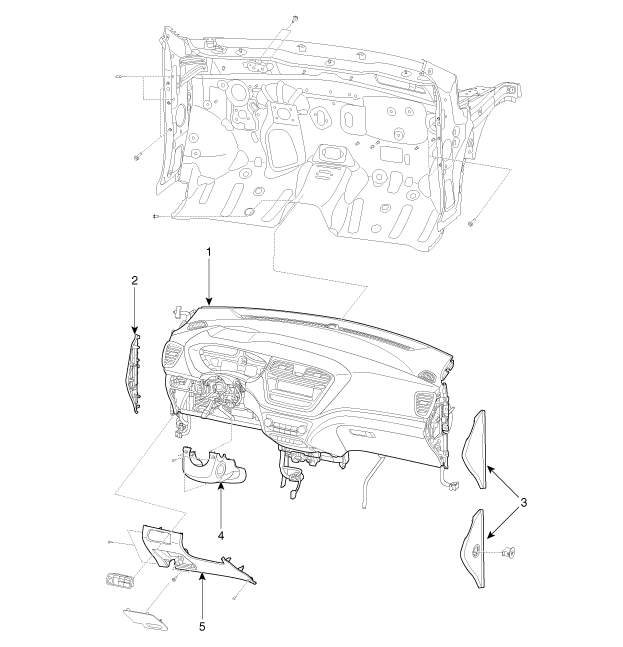 1
2
3
4
5