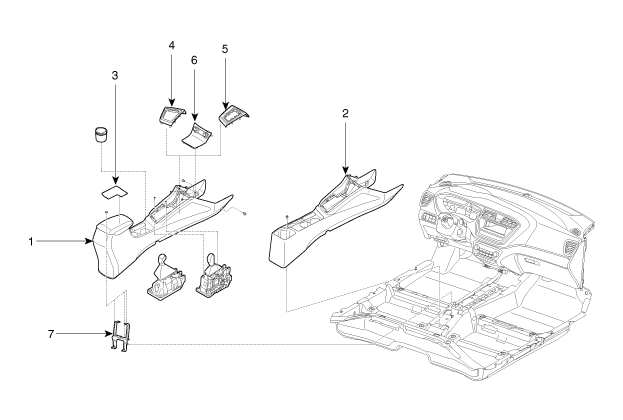 4
6
5
3
2
1
7