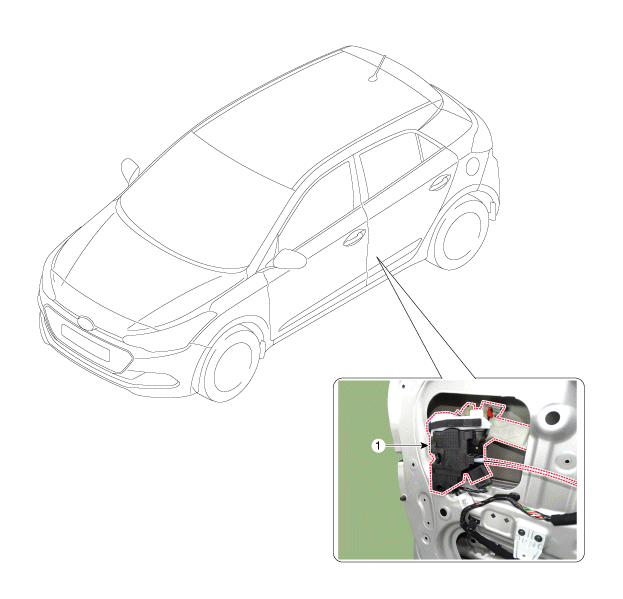 1