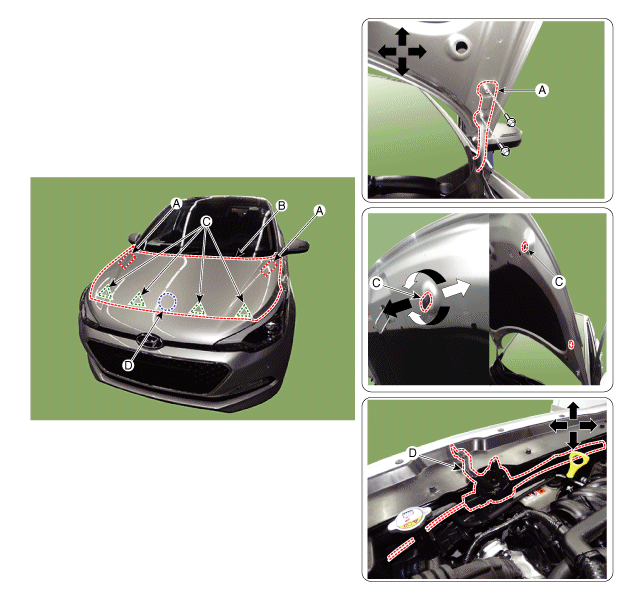 A
C
B
A
D
A
C
C
D