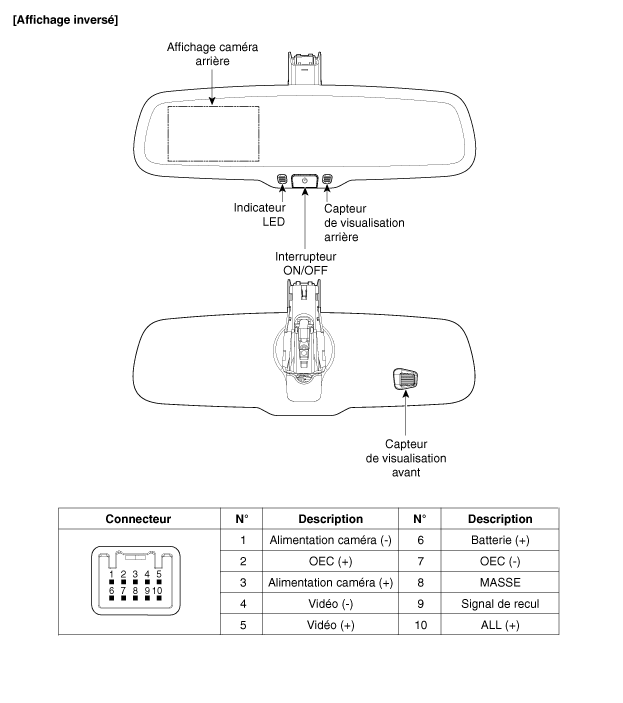 [Affichage inversé]

Affichage caméra arrière

Indicateur LED

Capteur de visualisation arrière

Interrupteur ON/OFF

Capteur de visualisation avant

| Connecteur | N° | Description | N° | Description |
|---|---|---|---|---|
| 1 2 3 4 5 6 7 8 9 10 | 1 | Alimentation caméra (-) | 6 | Batterie (+) |
| | 2 | OEC (+) | 7 | OEC (-) |
| | 3 | Alimentation caméra (+) | 8 | MASSE |
| | 4 | Vidéo (-) | 9 | Signal de recul |
| | 5 | Vidéo (+) | 10 | ALL (+) |