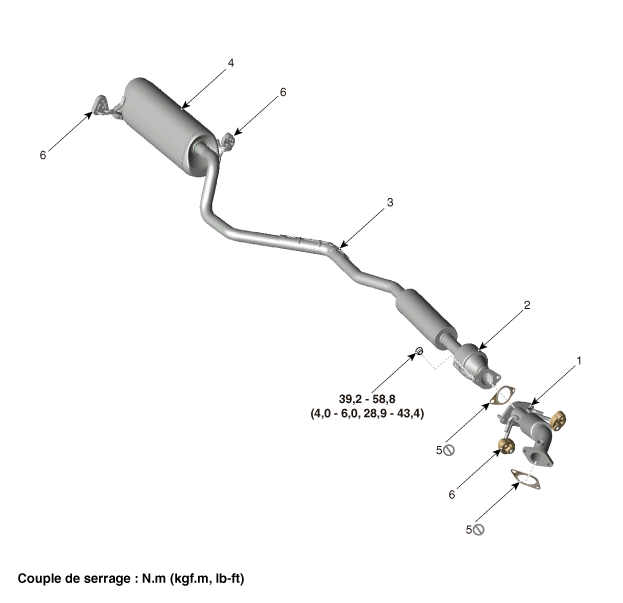 4

6

6

3

2

1

39,2 - 58,8
(4,0 - 6,0, 28,9 - 43,4)

5

6

5

Couple de serrage : N.m (kgf.m, lb-ft)