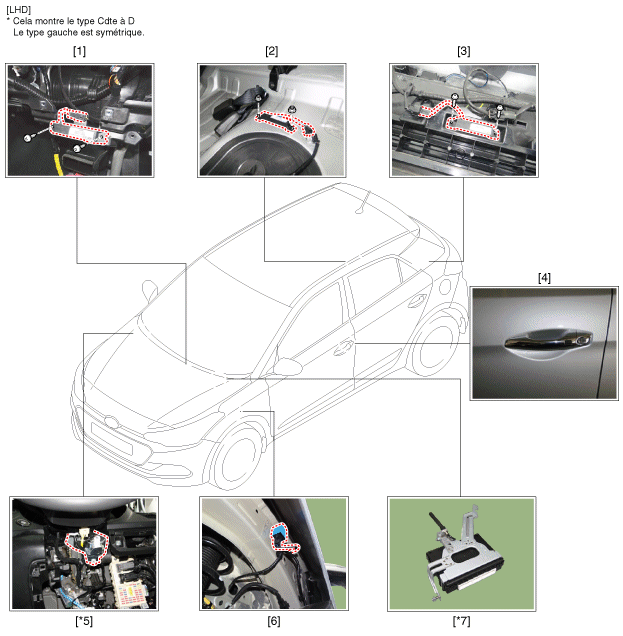 [LHD]
* Cela montre le type Cdte à D
Le type gauche est symétrique.

[1]

[2]

[3]

[4]

[*5]

[6]

[*7]